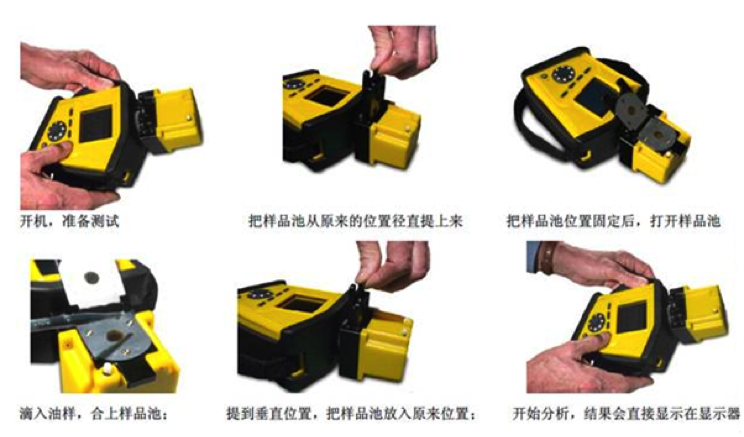 开机，准备测试

把样品池从原来的位置径直提上来

把样品池位置固定后，打开样品池

滴入油样，合上样品池；

提到垂直位置，把样品池放入原来位置；

开始分析，结果会直接显示在显示器