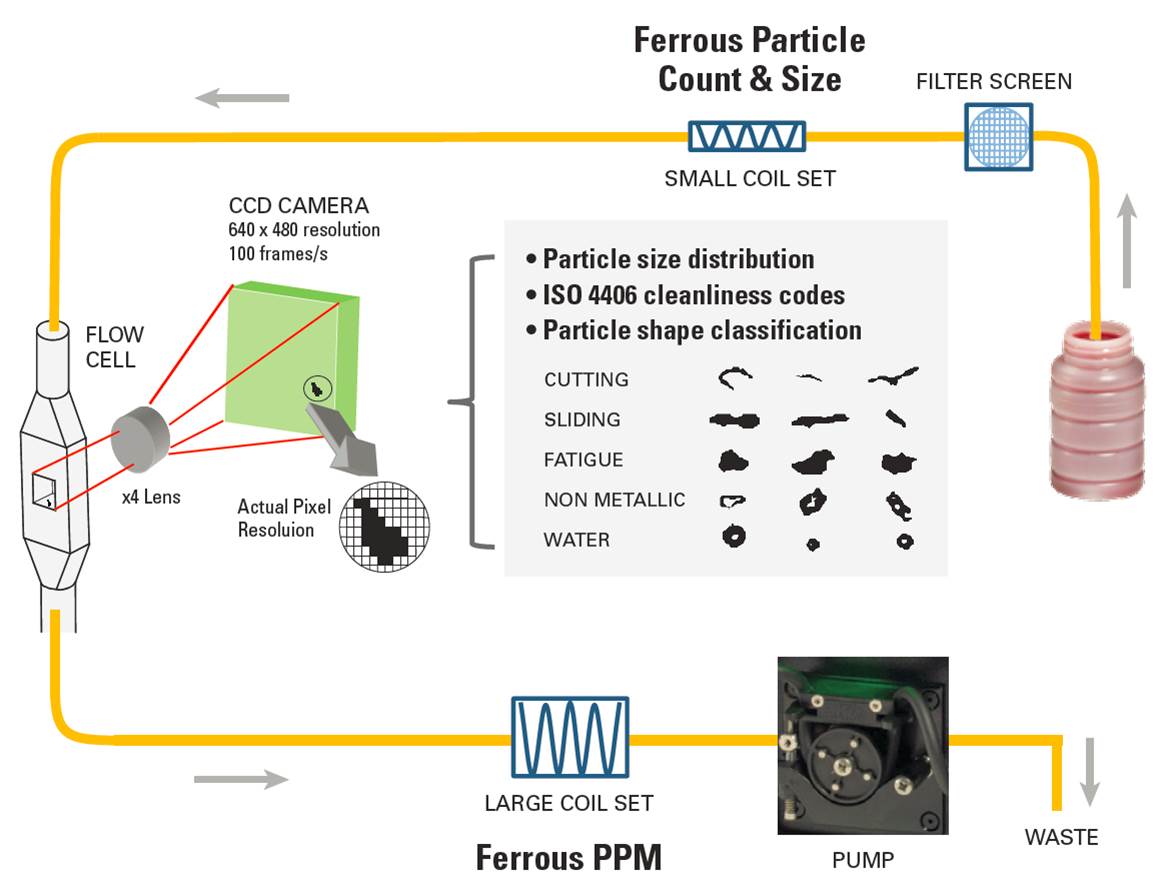 Ferrous Particle Count & Size

FILTER SCREEN

SMALL COIL SET

CCD CAMERA
640 x 480 resolution
100 frames/s

FLOW CELL

x4 Lens

Actual Pixel Resoluion

• Particle size distribution
• ISO 4406 cleanliness codes
• Particle shape classification

CUTTING
SLIDING
FATIGUE
NON METALLIC
WATER

LARGE COIL SET

Ferrous PPM

PUMP

WASTE